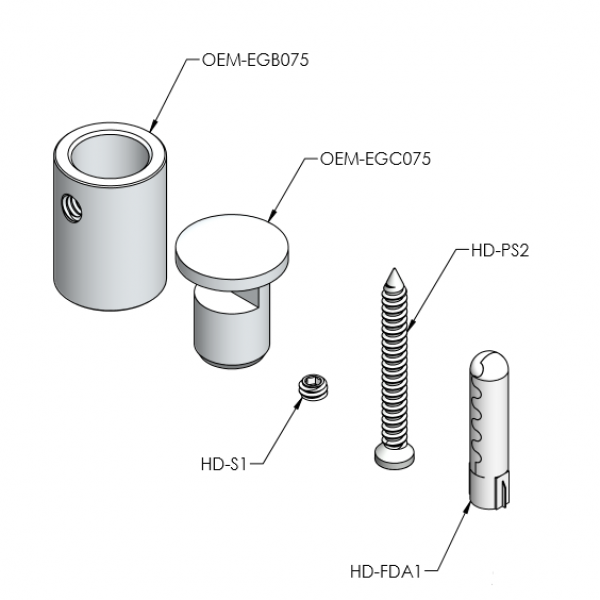 OEM-EGB075

OEM-EGC075

HD-PS2

HD-S1

HD-FDA1