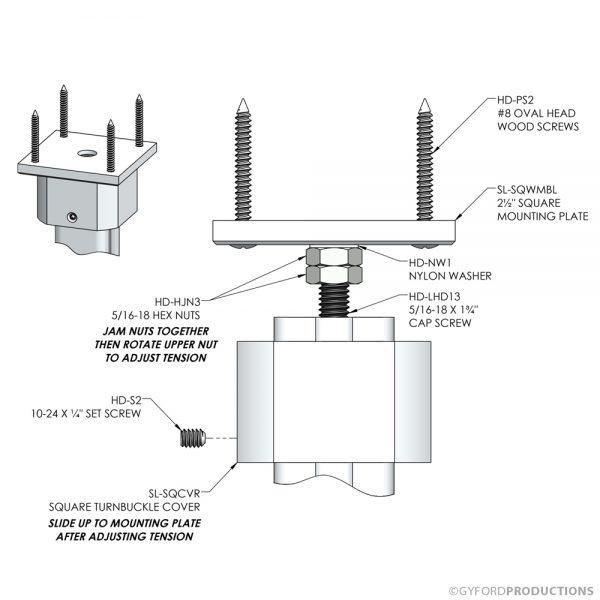 HD-PS2
#8 OVAL HEAD
WOOD SCREWS

SL-SQWMBL
2½" SQUARE
MOUNTING PLATE

HD-NW1
NYLON WASHER

HD-HJN3
5/16-18 HEX NUTS
JAM NUTS TOGETHER
THEN ROTATE UPPER NUT
TO ADJUST TENSION

HD-LHD13
5/16-18 X 1¾"
CAP SCREW

HD-S2
10-24 X ¼" SET SCREW

SL-SQCVR
SQUARE TURNBUCKLE COVER
SLIDE UP TO MOUNTING PLATE
AFTER ADJUSTING TENSION

©GYFORDPRODUCTIONS